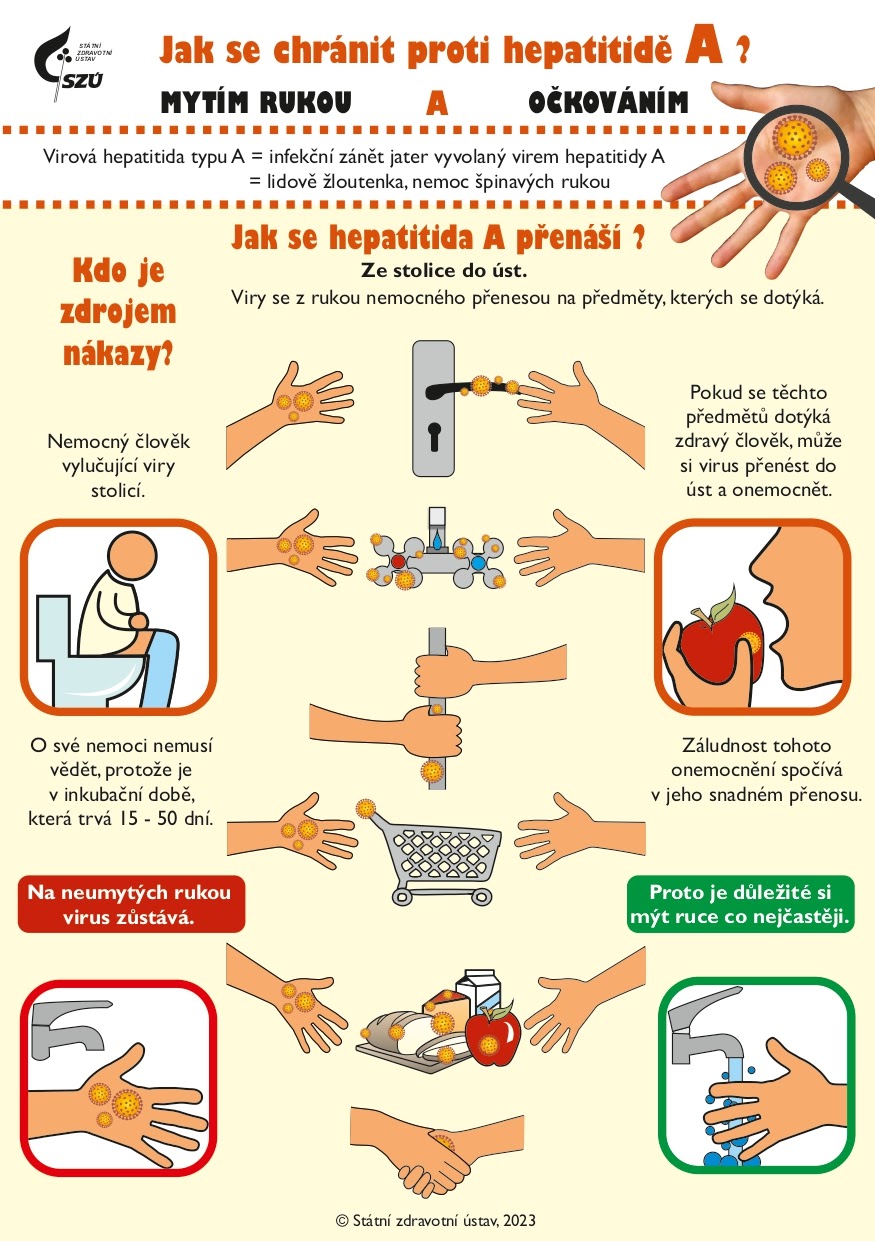 STÁTNÍ ZDRAVOTNÍ ÚSTAV
SZÚ

Jak se chránit proti hepatitidě A ?

MYTÍM RUKOU A OČKOVÁNÍM

Virová hepatitida typu A = infekční zánět jater vyvolaný virem hepatitidy A
= lidově žloutenka, nemoc špinavých rukou

Jak se hepatitida A přenáší ?

Ze stolice do úst.
Viry se z rukou nemocného přenesou na předměty, kterých se dotýká.

Kdo je zdrojem nákazy?

Nemocný člověk vylučující viry stolicí.

O své nemoci nemusí vědět, protože je v inkubační době, která trvá 15 - 50 dní.

Na neumytých rukou virus zůstává.

Pokud se těchto předmětů dotýká zdravý člověk, může si virus přenést do úst a onemocnět.

Záludnost tohoto onemocnění spočívá v jeho snadném přenosu.

Proto je důležité si mýt ruce co nejčastěji.

© Státní zdravotní ústav, 2023